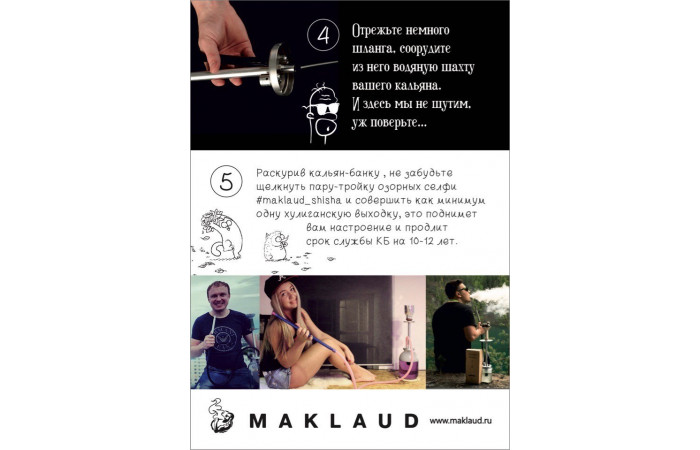 4

Отрежьте немного шланга, соорудите из него водяную шахту вашего кальяна. И здесь мы не шутим, уж поверьте...

5

Раскурив кальян-банку , не забудьте щелкнуть пару-тройку озорных селфи #maklaud_shisha и совершить как минимум одну хулиганскую выходку, это поднимет вам настроение и продлит срок службы КБ на 10-12 лет.

MAKLAUD www.maklaud.ru